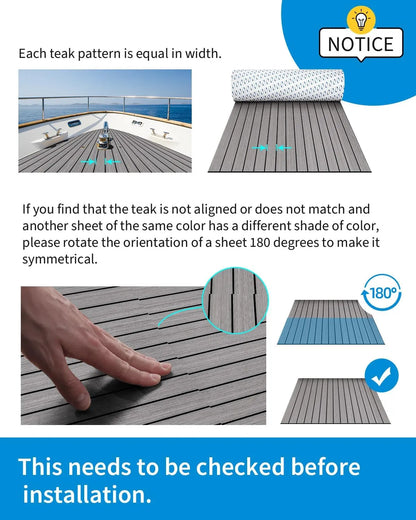 NOTICE

Each teak pattern is equal in width.

If you find that the teak is not aligned or does not match and another sheet of the same color has a different shade of color, please rotate the orientation of a sheet 180 degrees to make it symmetrical.

180°

This needs to be checked before installation.